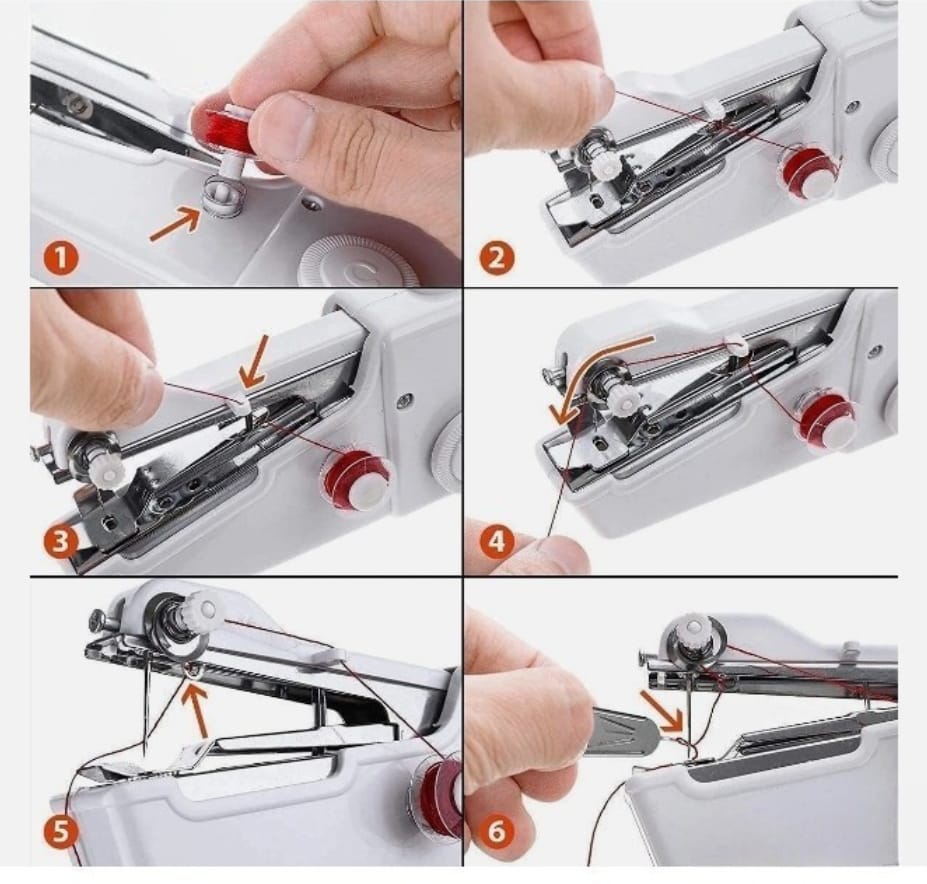 1
2
3
4
5
6